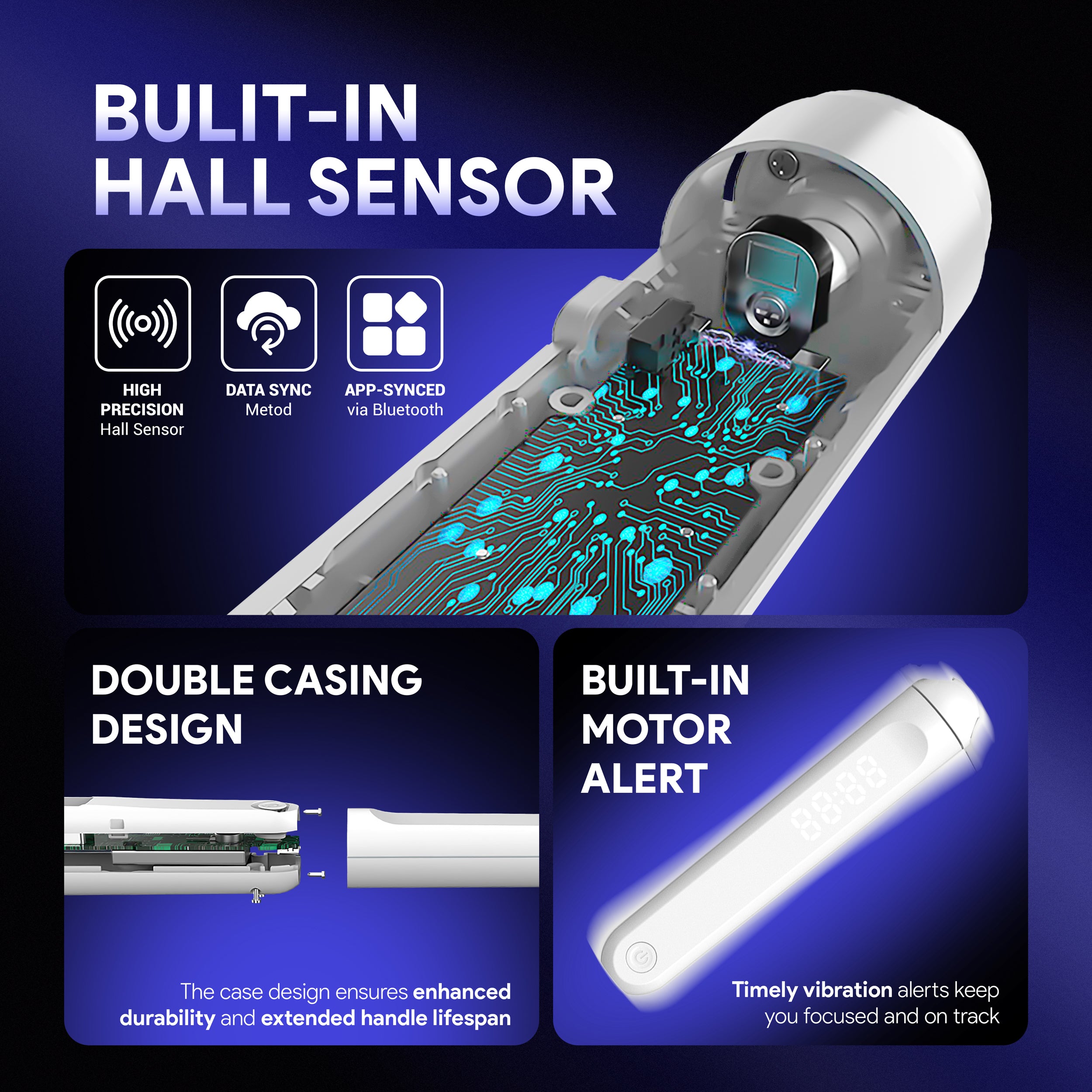 BULIT-IN HALL SENSOR

HIGH PRECISION
Hall Sensor

DATA SYNC
Metod

APP-SYNCED
via Bluetooth

DOUBLE CASING DESIGN

The case design ensures enhanced durability and extended handle lifespan

BUILT-IN MOTOR ALERT

88:88

Timely vibration alerts keep you focused and on track